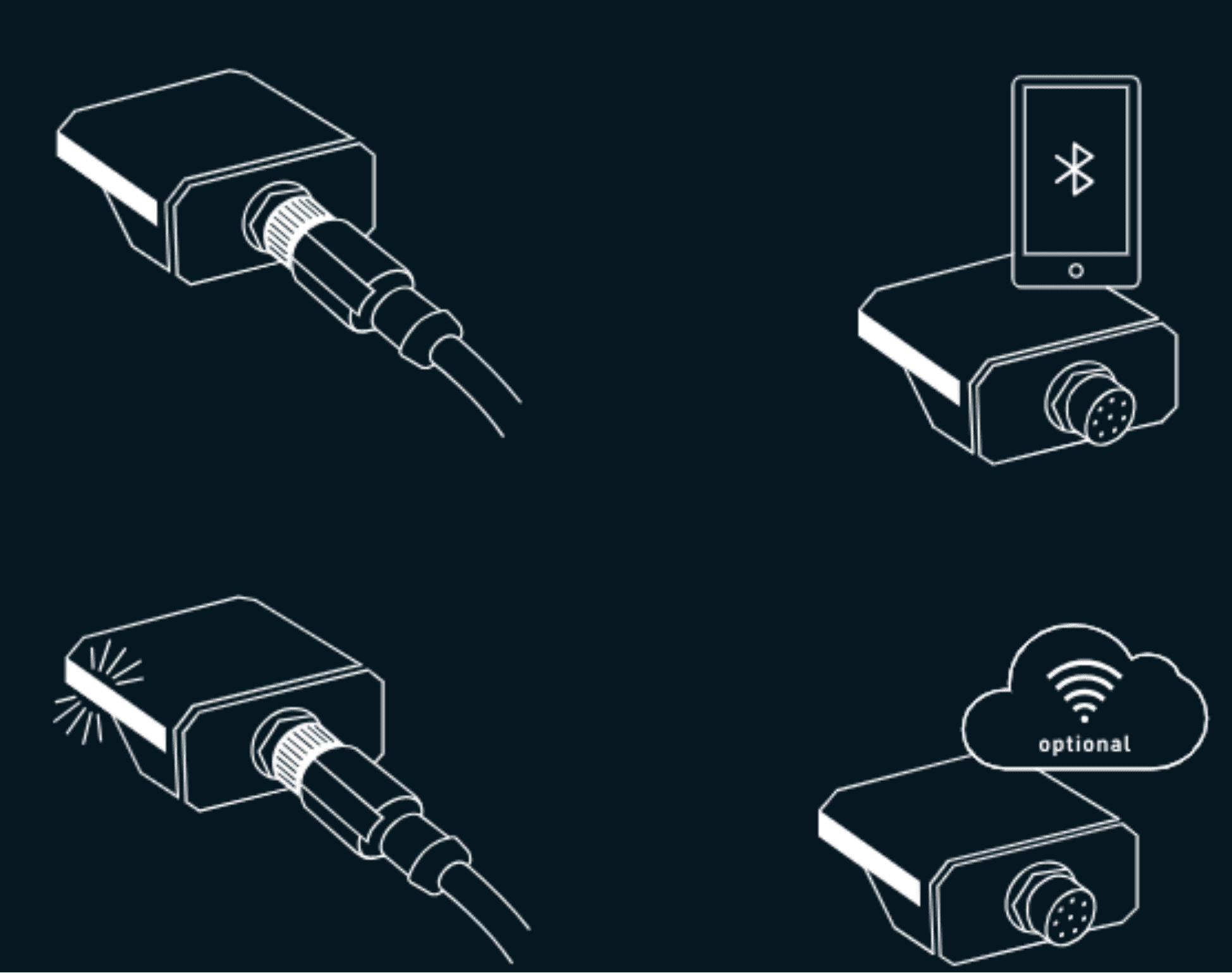 optional